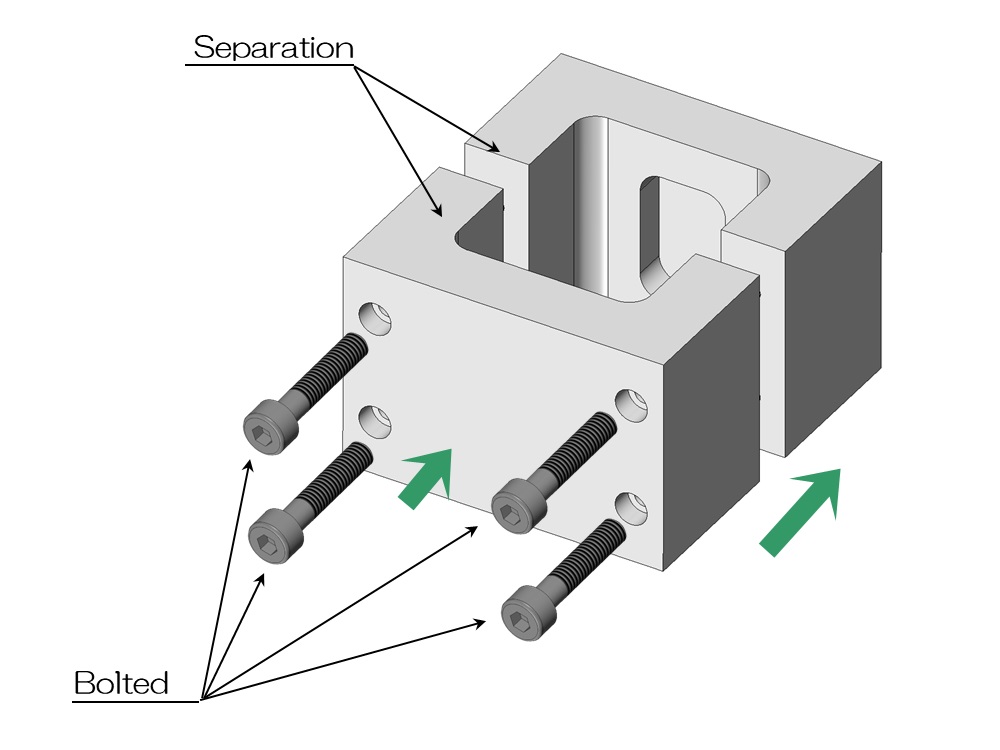 Separation

Bolted