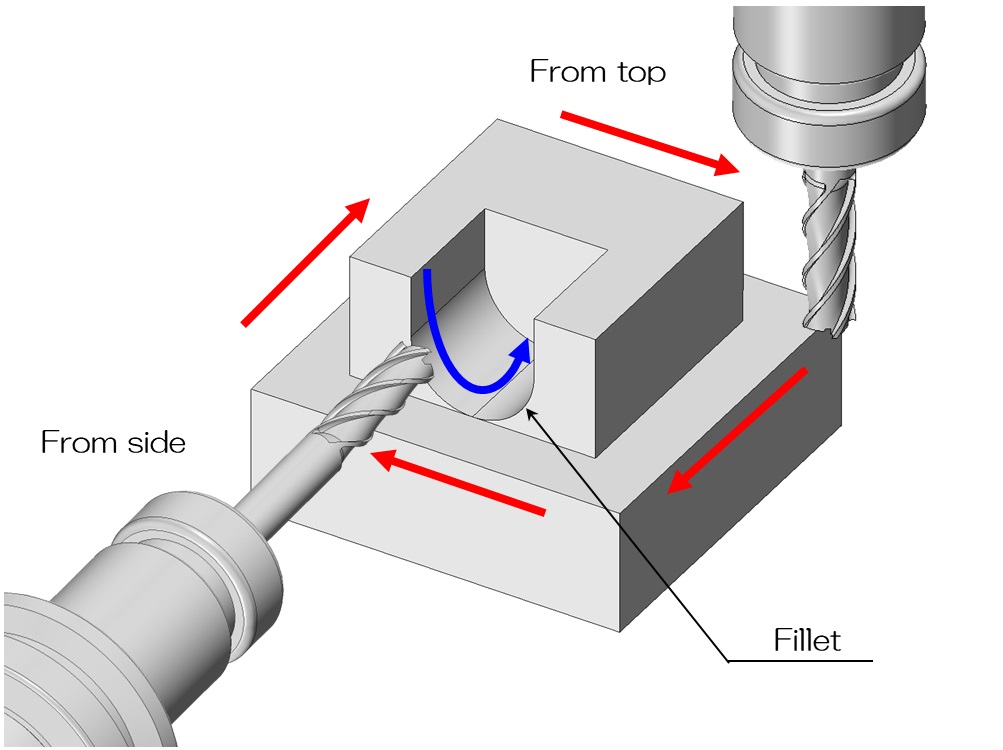 From top

From side

Fillet